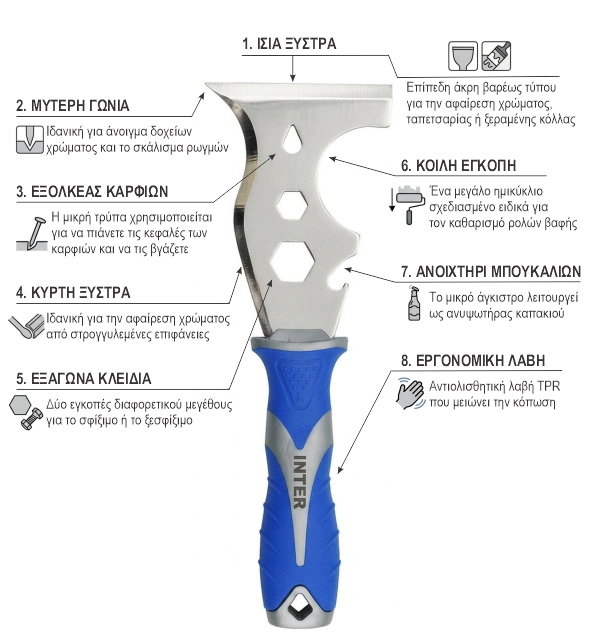 1. ΙΣΙΑ ΞΥΣΤΡΑ

Επίπεδη άκρη βαρέως τύπου για την αφαίρεση χρώματος, ταπετσαρίας ή ξεραμένης κόλλας

2. ΜΥΤΕΡΗ ΓΩΝΙΑ

Ιδανική για άνοιγμα δοχείων χρώματος και το σκάλισμα ρωγμών

3. ΕΞΟΛΚΕΑΣ ΚΑΡΦΙΩΝ

Η μικρή τρύπα χρησιμοποιείται για να πιάνετε τις κεφαλές των καρφιών και να τις βγάζετε

4. ΚΥΡΤΗ ΞΥΣΤΡΑ

Ιδανική για την αφαίρεση χρώματος από στρογγυλεμένες επιφάνειες

5. ΕΞΑΓΩΝΑ ΚΛΕΙΔΙΑ

Δύο εγκοπές διαφορετικού μεγέθους για το σφίξιμο ή το ξεσφίξιμο

6. ΚΟΙΛΗ ΕΓΚΟΠΗ

Ένα μεγάλο ημικύκλιο σχεδιασμένο ειδικά για τον καθαρισμό ρολών βαφής

7. ΑΝΟΙΧΤΗΡΙ ΜΠΟΥΚΑΛΙΩΝ

Το μικρό άγκιστρο λειτουργεί ως ανυψωτήρας καπακιού

8. ΕΡΓΟΝΟΜΙΚΗ ΛΑΒΗ

Αντιολισθητική λαβή TPR που μειώνει την κόπωση

INTER